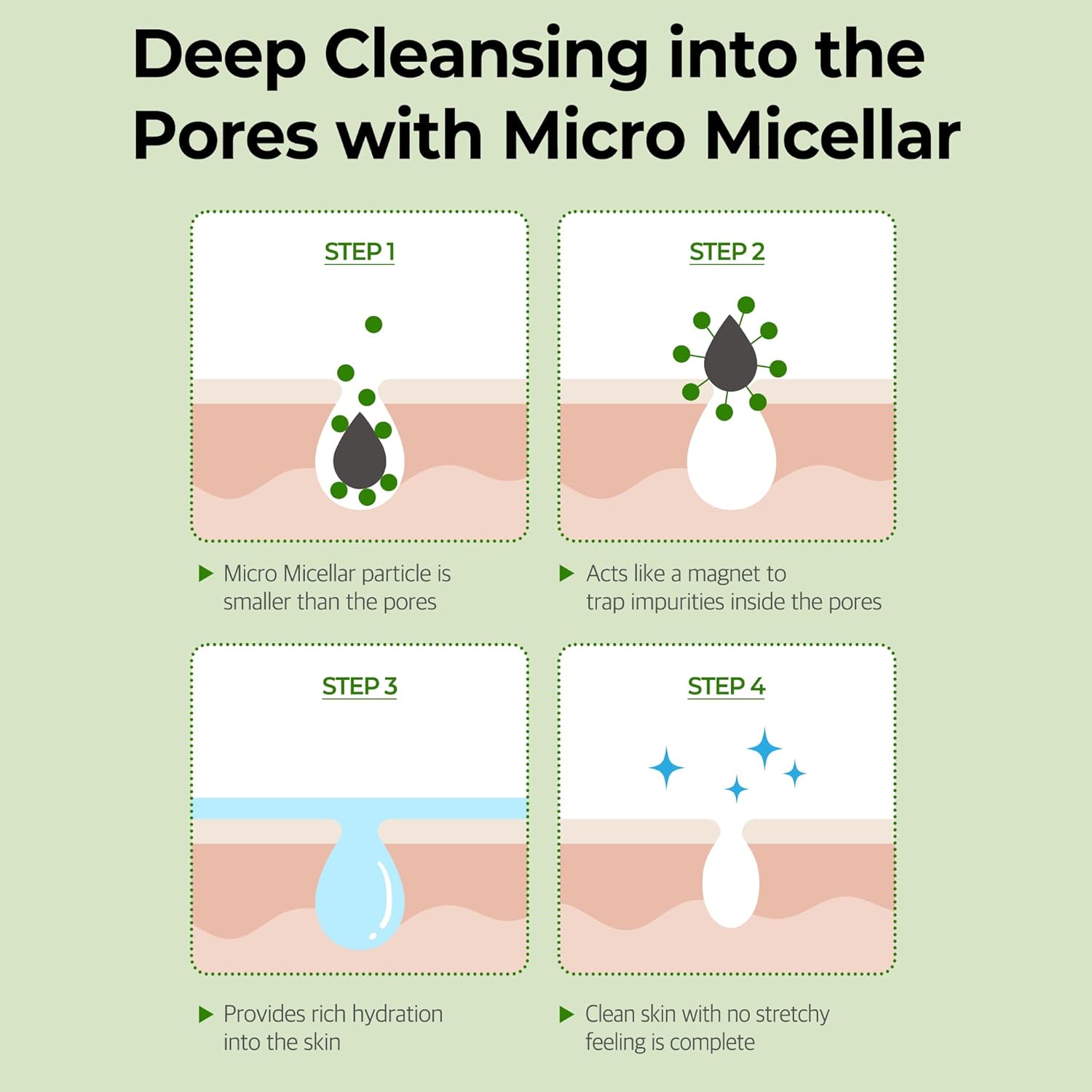 Deep Cleansing into the Pores with Micro Micellar

STEP 1

▶ Micro Micellar particle is smaller than the pores

STEP 2

▶ Acts like a magnet to trap impurities inside the pores

STEP 3

▶ Provides rich hydration into the skin

STEP 4

▶ Clean skin with no stretchy feeling is complete